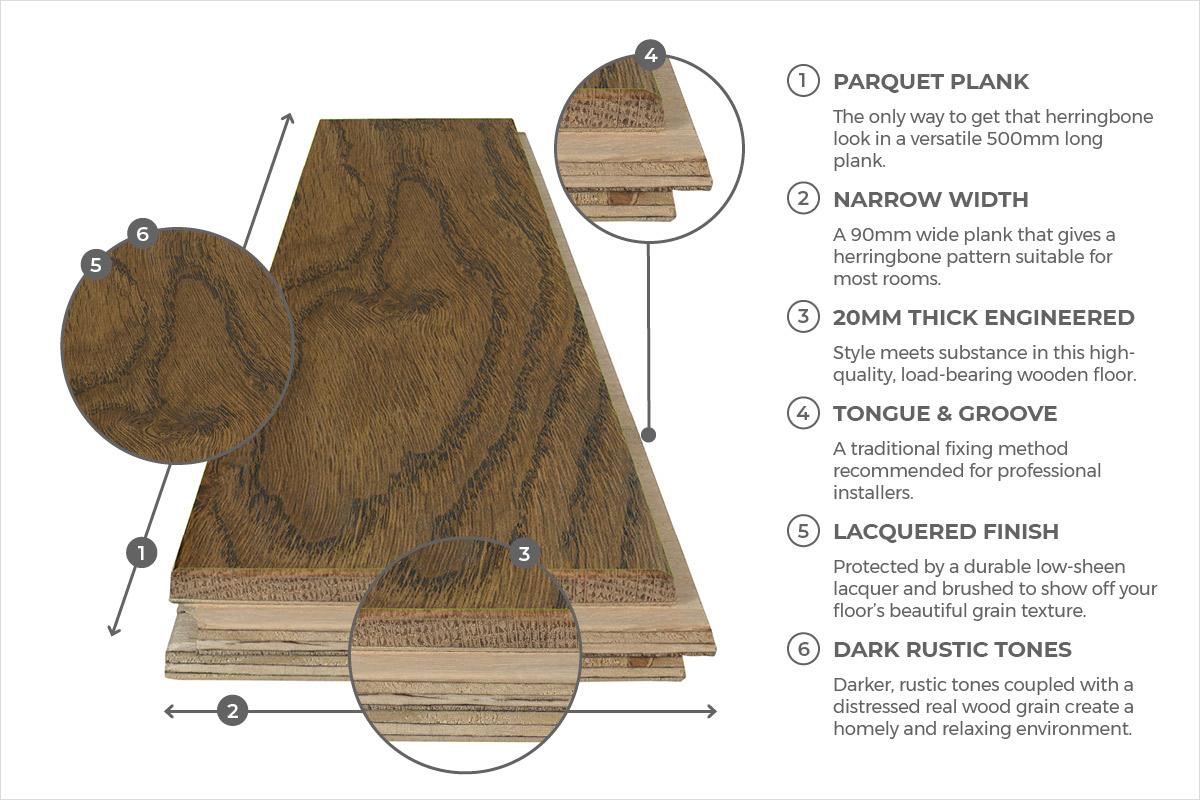 4

6

5

1

3

2

1 PARQUET PLANK

The only way to get that herringbone look in a versatile 500mm long plank.

2 NARROW WIDTH

A 90mm wide plank that gives a herringbone pattern suitable for most rooms.

3 20MM THICK ENGINEERED

Style meets substance in this high-quality, load-bearing wooden floor.

4 TONGUE & GROOVE

A traditional fixing method recommended for professional installers.

5 LACQUERED FINISH

Protected by a durable low-sheen lacquer and brushed to show off your floor's beautiful grain texture.

6 DARK RUSTIC TONES

Darker, rustic tones coupled with a distressed real wood grain create a homely and relaxing environment.