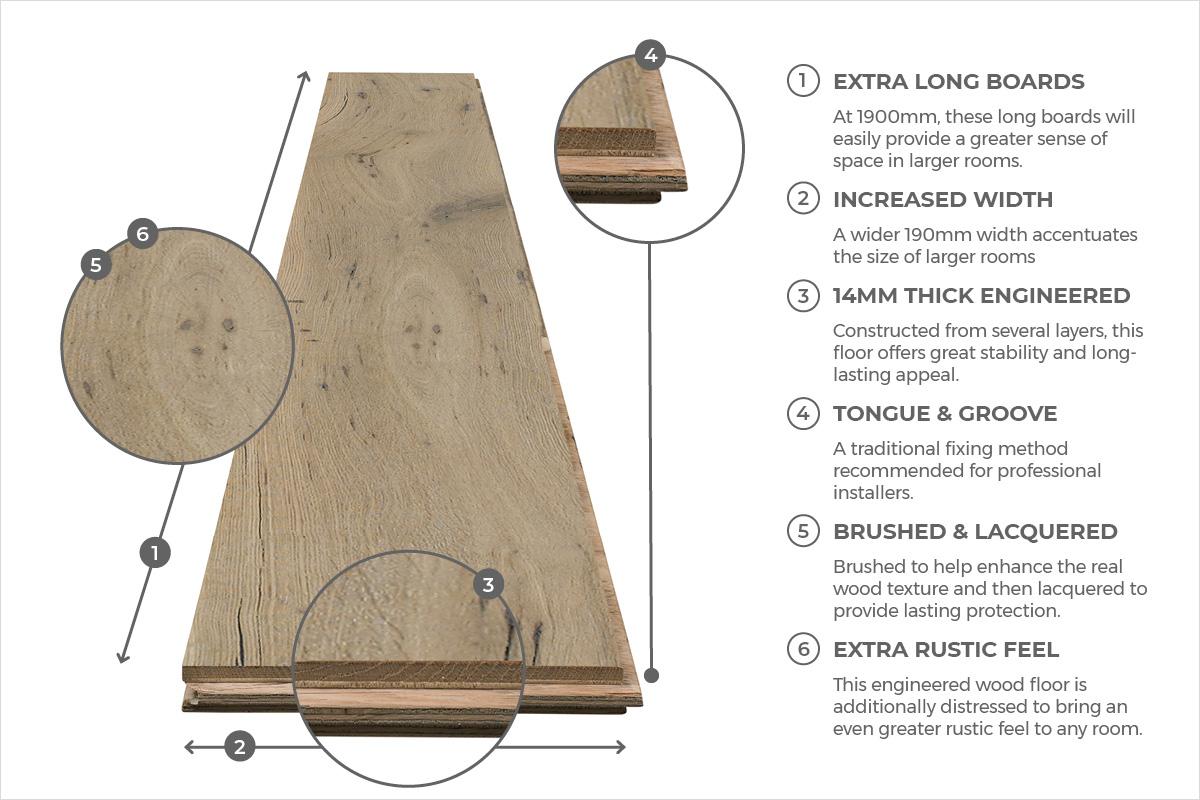 4

6

5

1

3

2

1 EXTRA LONG BOARDS

At 1900mm, these long boards will easily provide a greater sense of space in larger rooms.

2 INCREASED WIDTH

A wider 190mm width accentuates the size of larger rooms

3 14MM THICK ENGINEERED

Constructed from several layers, this floor offers great stability and long-lasting appeal.

4 TONGUE & GROOVE

A traditional fixing method recommended for professional installers.

5 BRUSHED & LACQUERED

Brushed to help enhance the real wood texture and then lacquered to provide lasting protection.

6 EXTRA RUSTIC FEEL

This engineered wood floor is additionally distressed to bring an even greater rustic feel to any room.