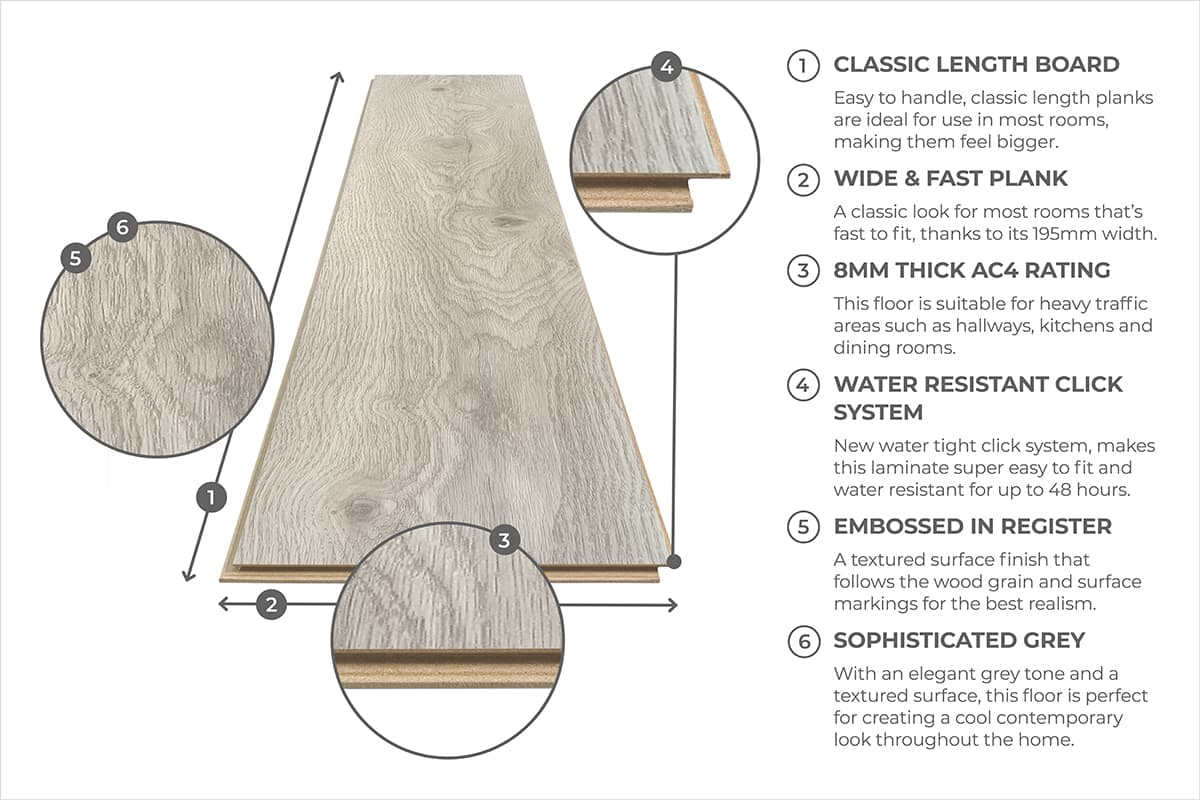 4

6

5

1

3

2

1 CLASSIC LENGTH BOARD

Easy to handle, classic length planks are ideal for use in most rooms, making them feel bigger.

2 WIDE & FAST PLANK

A classic look for most rooms that's fast to fit, thanks to its 195mm width.

3 8MM THICK AC4 RATING

This floor is suitable for heavy traffic areas such as hallways, kitchens and dining rooms.

4 WATER RESISTANT CLICK SYSTEM

New water tight click system, makes this laminate super easy to fit and water resistant for up to 48 hours.

5 EMBOSSED IN REGISTER

A textured surface finish that follows the wood grain and surface markings for the best realism.

6 SOPHISTICATED GREY

With an elegant grey tone and a textured surface, this floor is perfect for creating a cool contemporary look throughout the home.