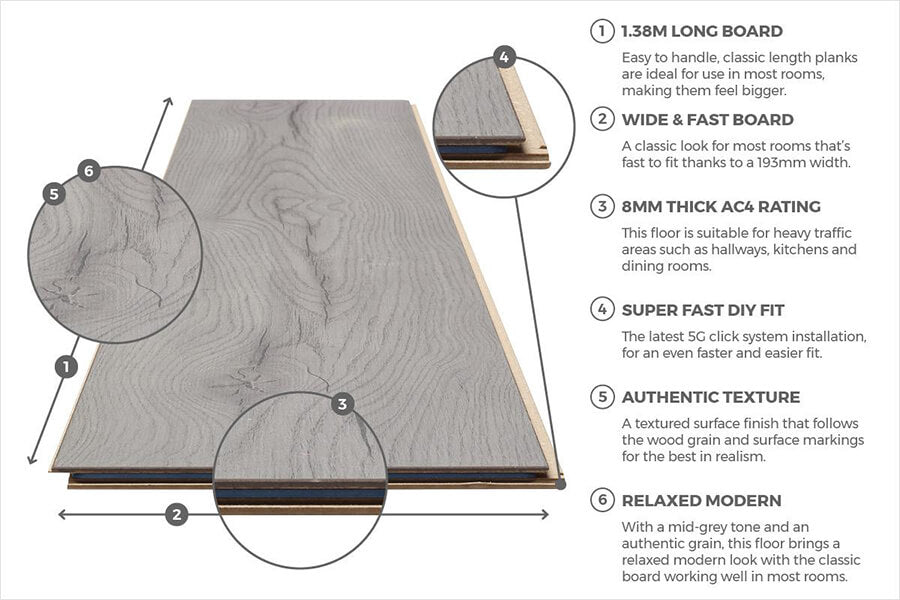 4

6

5

1

3

2

1 1.38M LONG BOARD

Easy to handle, classic length planks are ideal for use in most rooms, making them feel bigger.

2 WIDE & FAST BOARD

A classic look for most rooms that's fast to fit thanks to a 193mm width.

3 8MM THICK AC4 RATING

This floor is suitable for heavy traffic areas such as hallways, kitchens and dining rooms.

4 SUPER FAST DIY FIT

The latest 5G click system installation, for an even faster and easier fit.

5 AUTHENTIC TEXTURE

A textured surface finish that follows the wood grain and surface markings for the best in realism.

6 RELAXED MODERN

With a mid-grey tone and an authentic grain, this floor brings a relaxed modern look with the classic board working well in most rooms.