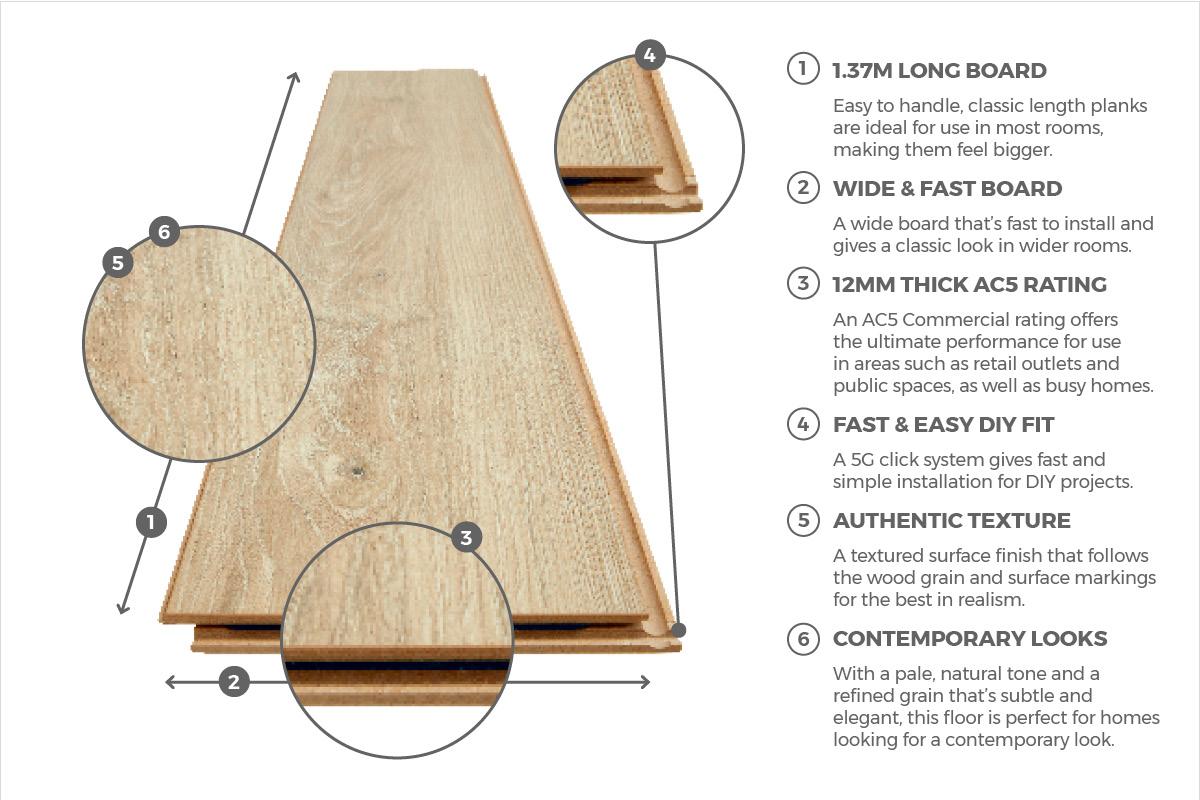 4

6

5

1

3

2

1 1.37M LONG BOARD

Easy to handle, classic length planks are ideal for use in most rooms, making them feel bigger.

2 WIDE & FAST BOARD

A wide board that's fast to install and gives a classic look in wider rooms.

3 12MM THICK AC5 RATING

An AC5 Commercial rating offers the ultimate performance for use in areas such as retail outlets and public spaces, as well as busy homes.

4 FAST & EASY DIY FIT

A 5G click system gives fast and simple installation for DIY projects.

5 AUTHENTIC TEXTURE

A textured surface finish that follows the wood grain and surface markings for the best in realism.

6 CONTEMPORARY LOOKS

With a pale, natural tone and a refined grain that's subtle and elegant, this floor is perfect for homes looking for a contemporary look.