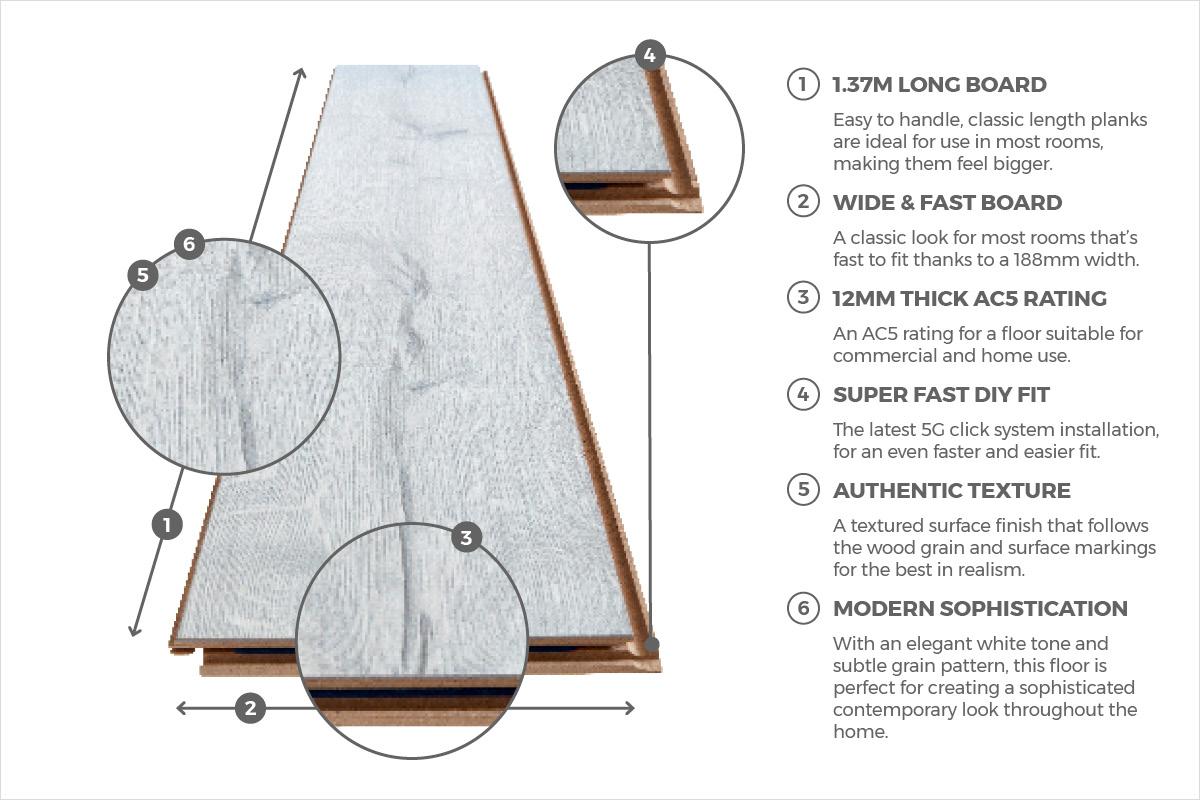 4

6

5

1

3

2

1 1.37M LONG BOARD

Easy to handle, classic length planks are ideal for use in most rooms, making them feel bigger.

2 WIDE & FAST BOARD

A classic look for most rooms that's fast to fit thanks to a 188mm width.

3 12MM THICK AC5 RATING

An AC5 rating for a floor suitable for commercial and home use.

4 SUPER FAST DIY FIT

The latest 5G click system installation, for an even faster and easier fit.

5 AUTHENTIC TEXTURE

A textured surface finish that follows the wood grain and surface markings for the best in realism.

6 MODERN SOPHISTICATION

With an elegant white tone and subtle grain pattern, this floor is perfect for creating a sophisticated contemporary look throughout the home.