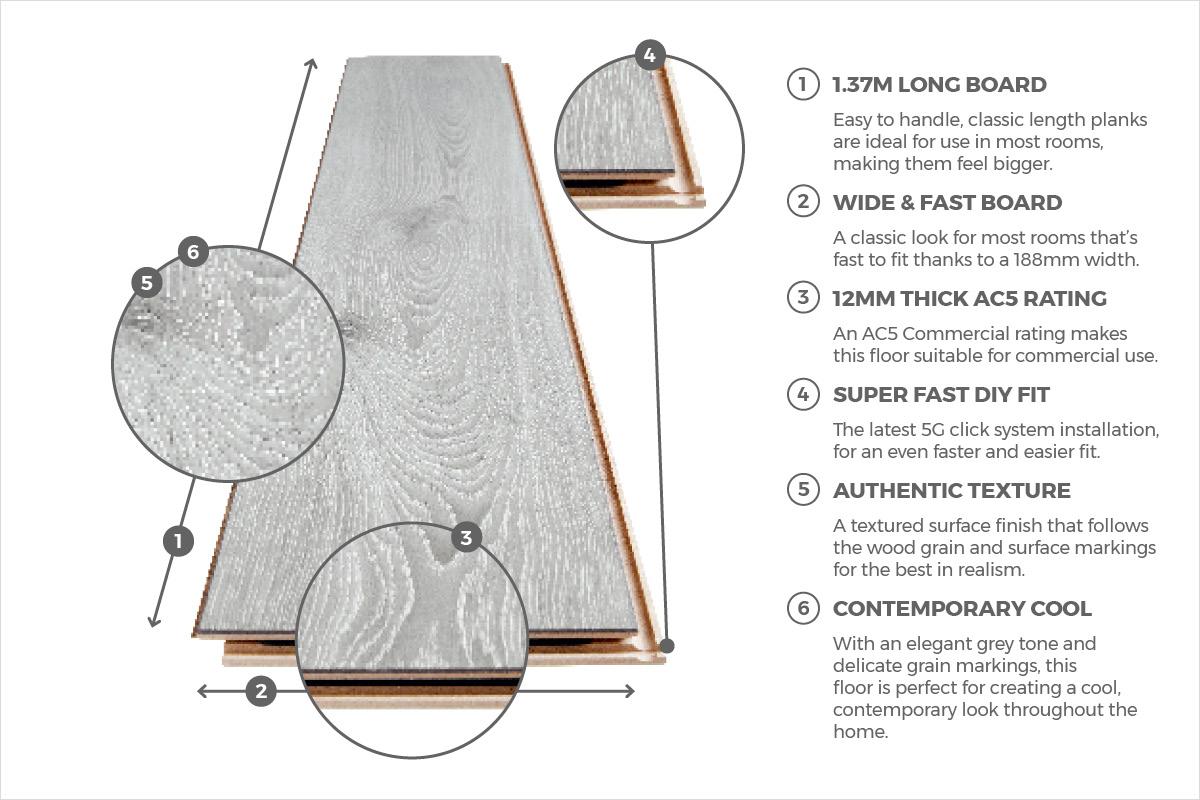 4

6

5

1

3

2

1 1.37M LONG BOARD

Easy to handle, classic length planks are ideal for use in most rooms, making them feel bigger.

2 WIDE & FAST BOARD

A classic look for most rooms that's fast to fit thanks to a 188mm width.

3 12MM THICK AC5 RATING

An AC5 Commercial rating makes this floor suitable for commercial use.

4 SUPER FAST DIY FIT

The latest 5G click system installation, for an even faster and easier fit.

5 AUTHENTIC TEXTURE

A textured surface finish that follows the wood grain and surface markings for the best in realism.

6 CONTEMPORARY COOL

With an elegant grey tone and delicate grain markings, this floor is perfect for creating a cool, contemporary look throughout the home.