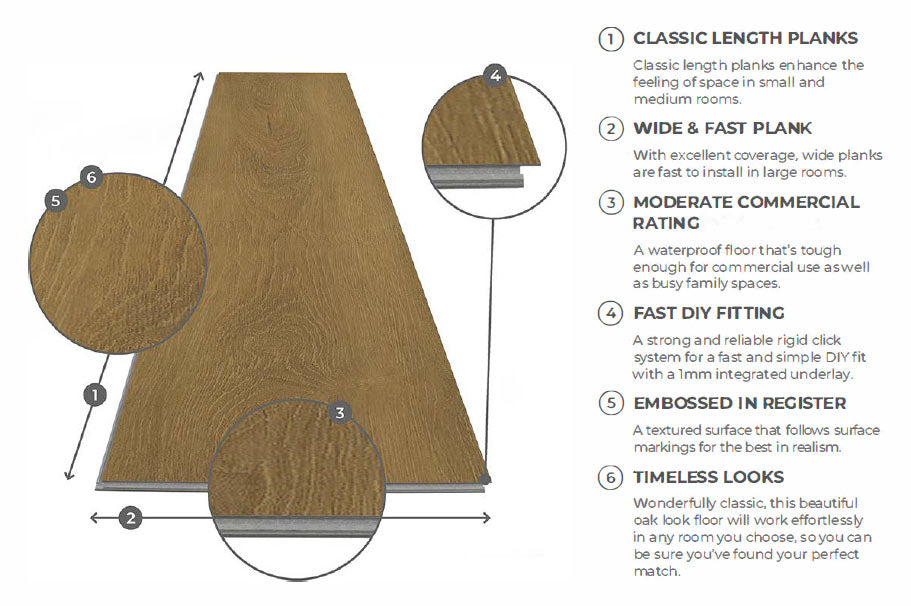 4

6

5

1

3

2

1 CLASSIC LENGTH PLANKS
Classic length planks enhance the feeling of space in small and medium rooms.

2 WIDE & FAST PLANK
With excellent coverage, wide planks are fast to install in large rooms.

3 MODERATE COMMERCIAL RATING
A waterproof floor that's tough enough for commercial use as well as busy family spaces.

4 FAST DIY FITTING
A strong and reliable rigid click system for a fast and simple DIY fit with a 1mm integrated underlay.

5 EMBOSSED IN REGISTER
A textured surface that follows surface markings for the best in realism.

6 TIMELESS LOOKS
Wonderfully classic, this beautiful oak look floor will work effortlessly in any room you choose, so you can be sure you've found your perfect match.