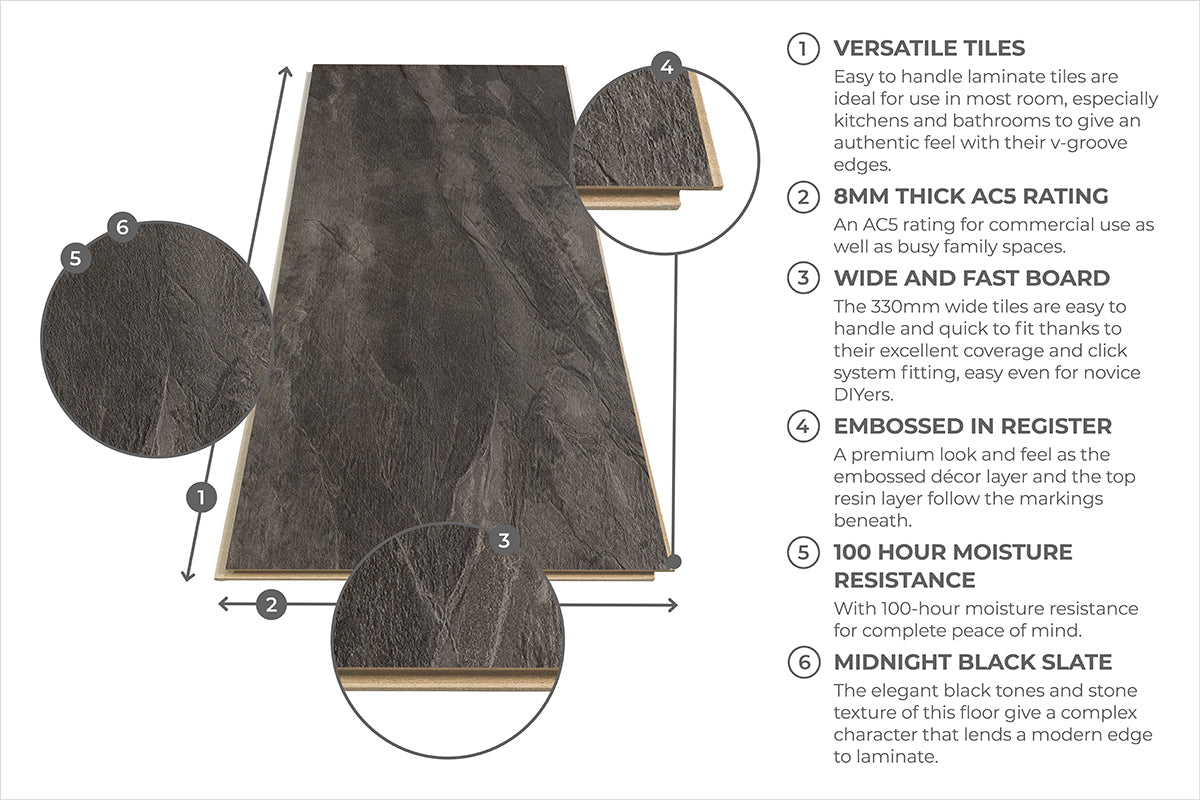 4

6

5

1

3

2

1 VERSATILE TILES
Easy to handle laminate tiles are ideal for use in most room, especially kitchens and bathrooms to give an authentic feel with their v-groove edges.

2 8MM THICK AC5 RATING
An AC5 rating for commercial use as well as busy family spaces.

3 WIDE AND FAST BOARD
The 330mm wide tiles are easy to handle and quick to fit thanks to their excellent coverage and click system fitting, easy even for novice DIYers.

4 EMBOSSED IN REGISTER
A premium look and feel as the embossed décor layer and the top resin layer follow the markings beneath.

5 100 HOUR MOISTURE RESISTANCE
With 100-hour moisture resistance for complete peace of mind.

6 MIDNIGHT BLACK SLATE
The elegant black tones and stone texture of this floor give a complex character that lends a modern edge to laminate.