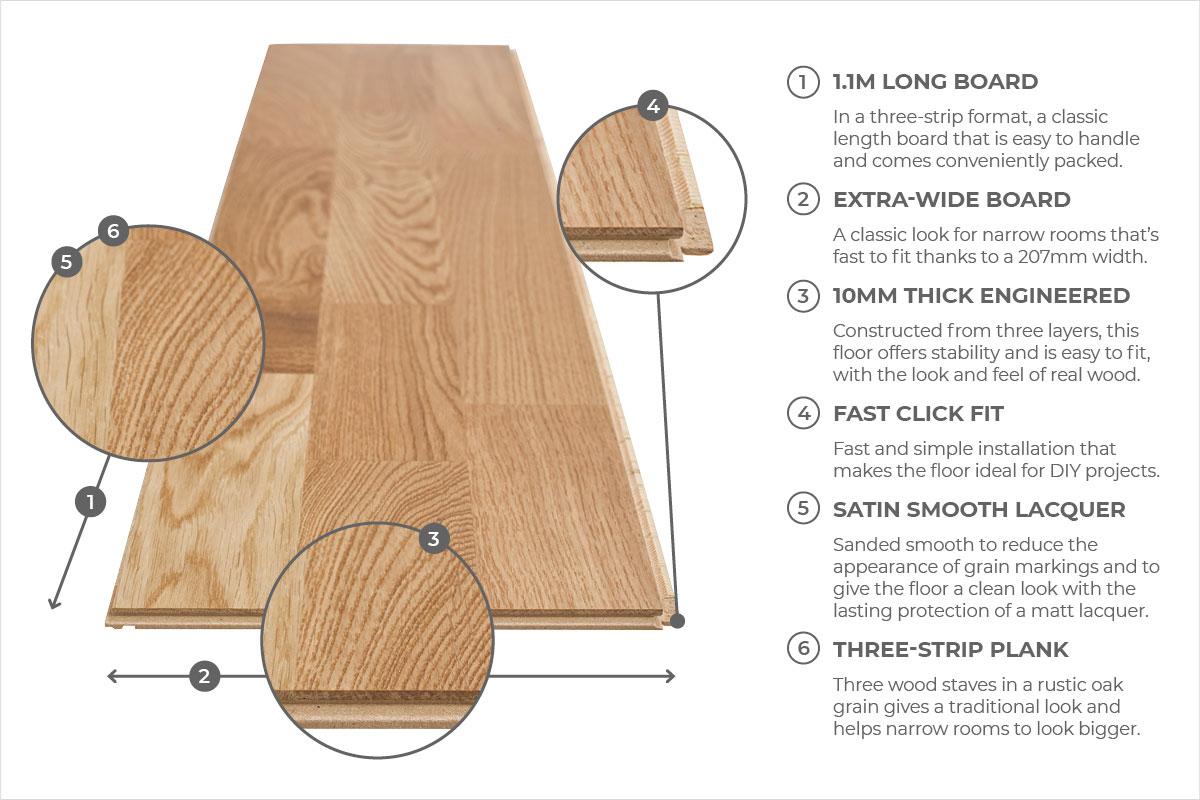 6

5

4

1

3

2

1 1.1M LONG BOARD

In a three-strip format, a classic length board that is easy to handle and comes conveniently packed.

2 EXTRA-WIDE BOARD

A classic look for narrow rooms that's fast to fit thanks to a 207mm width.

3 10MM THICK ENGINEERED

Constructed from three layers, this floor offers stability and is easy to fit, with the look and feel of real wood.

4 FAST CLICK FIT

Fast and simple installation that makes the floor ideal for DIY projects.

5 SATIN SMOOTH LACQUER

Sanded smooth to reduce the appearance of grain markings and to give the floor a clean look with the lasting protection of a matt lacquer.

6 THREE-STRIP PLANK

Three wood staves in a rustic oak grain gives a traditional look and helps narrow rooms to look bigger.